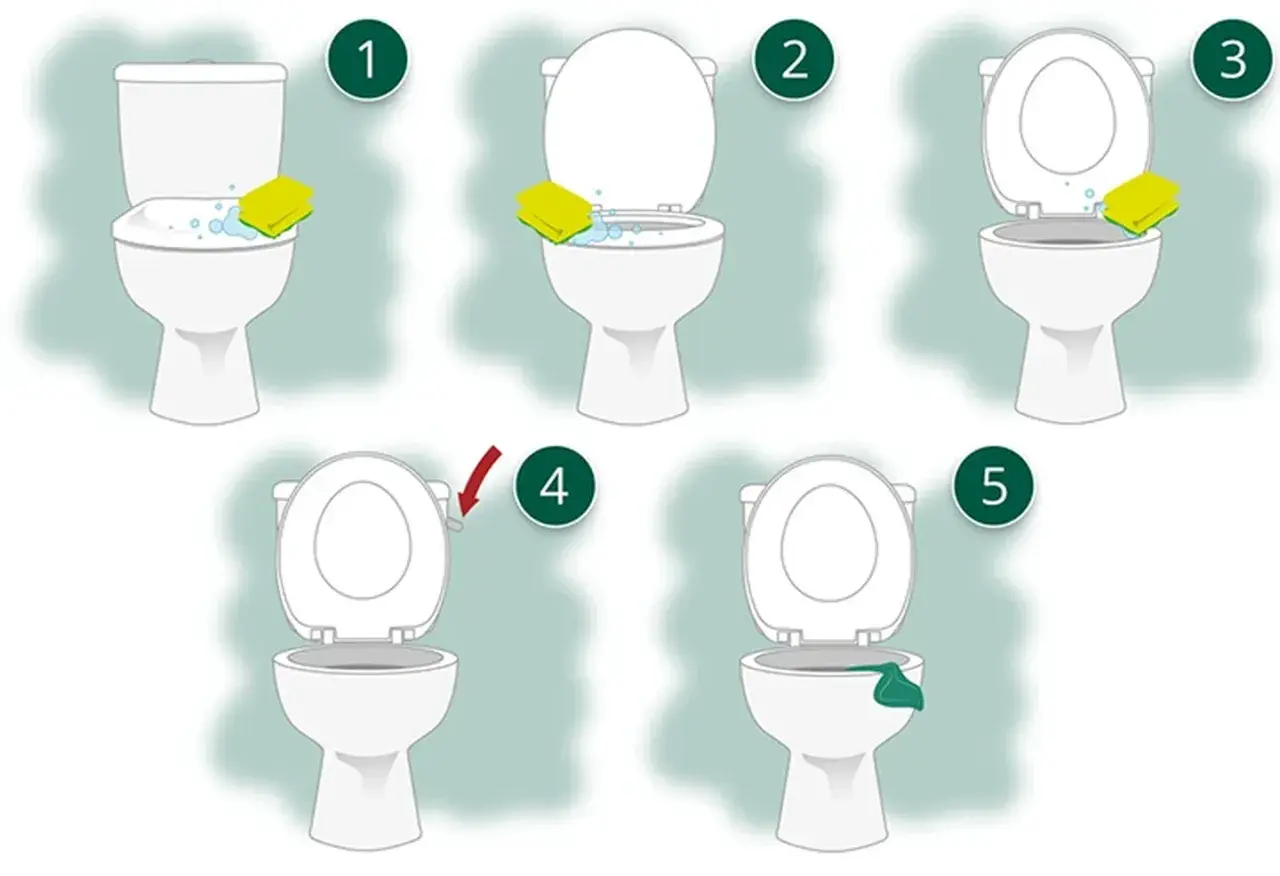 1
2
3
4
5